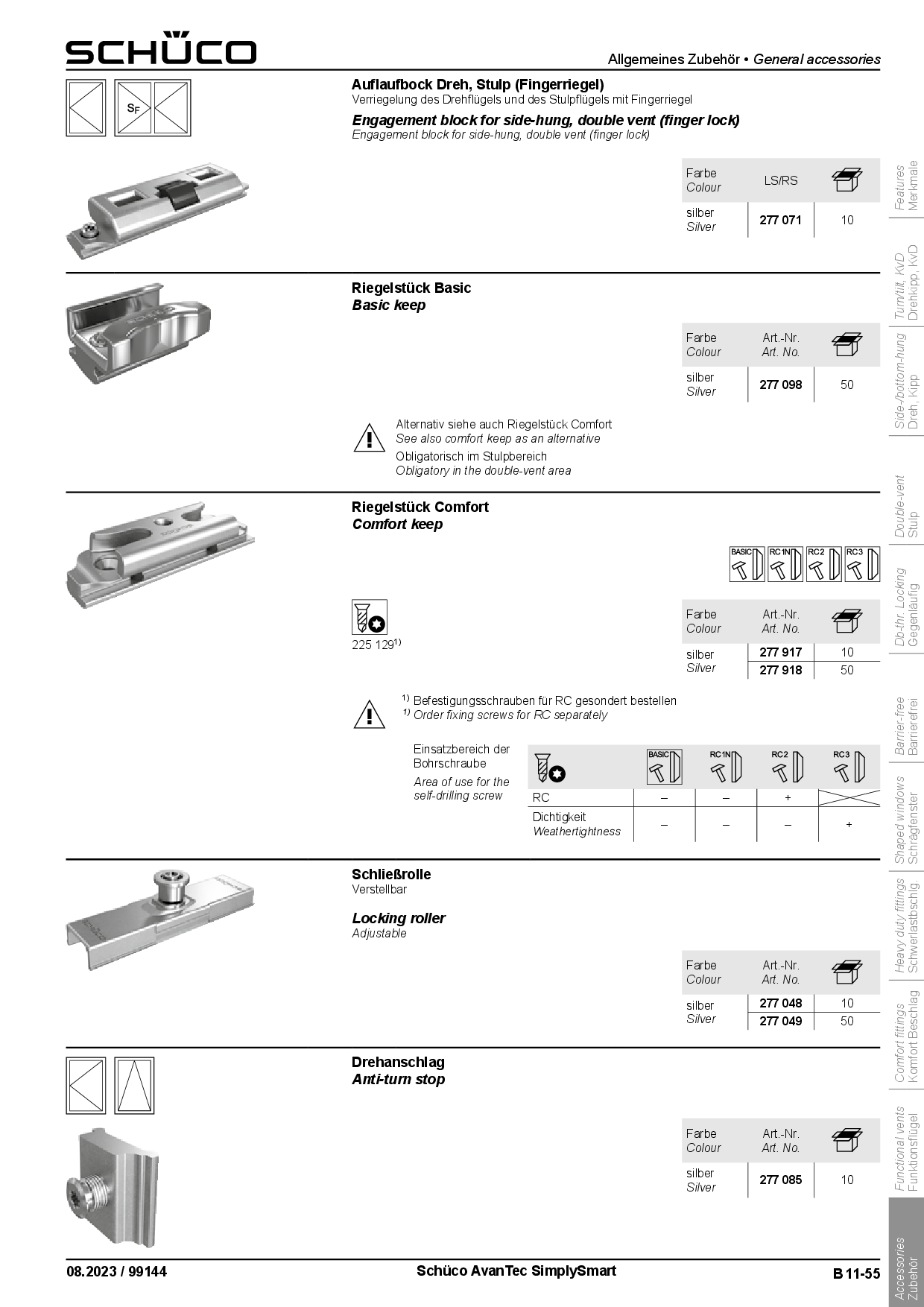 SCHÜCO

Allgemeines Zubehör • General accessories

$S_F$

Auflaufbock Dreh, Stulp (Fingerriegel)
Verriegelung des Drehflügels und des Stulpflügels mit Fingerriegel
Engagement block for side-hung, double vent (finger lock)
Engagement block for side-hung, double vent (finger lock)

| Farbe Colour | LS/RS | |
|---|---|---|
| silber Silver | 277 071 | 10 |

Riegelstück Basic
Basic keep

| Farbe Colour | Art.-Nr. Art. No. | |
|---|---|---|
| silber Silver | 277 098 | 50 |

Alternativ siehe auch Riegelstück Comfort
See also comfort keep as an alternative
Obligatorisch im Stulpbereich
Obligatory in the double-vent area

Riegelstück Comfort
Comfort keep

BASIC RC1N RC2 RC3

225 129$^{1)}$

| Farbe Colour | Art.-Nr. Art. No. | |
|---|---|---|
| silber Silver | 277 917 | 10 |
| | 277 918 | 50 |

$^{1)}$ Befestigungsschrauben für RC gesondert bestellen
$^{1)}$ Order fixing screws for RC separately

Einsatzbereich der Bohrschraube
Area of use for the self-drilling screw

| | BASIC | RC1N | RC2 | RC3 |
|---|---|---|---|---|
| RC | – | – | + | |
| Dichtigkeit Weathertightness | – | – | – | + |

Schließrolle
Verstellbar
Locking roller
Adjustable

| Farbe Colour | Art.-Nr. Art. No. | |
|---|---|---|
| silber Silver | 277 048 | 10 |
| | 277 049 | 50 |

Drehanschlag
Anti-turn stop

| Farbe Colour | Art.-Nr. Art. No. | |
|---|---|---|
| silber Silver | 277 085 | 10 |

Features Merkmale
Turn/tilt, KvD Drehkipp, KvD
Side-/bottom-hung Dreh, Kipp
Double-vent Stulp
Db-thr. Locking Gegenläufig
Barrier-free Barrierefrei
Shaped windows Schrägfenster
Heavy duty fittings Schwerlastbschlg.
Comfort fittings Komfort Beschlag
Functional vents Funktionsflügel
Accessories Zubehör

08.2023 / 99144
Schüco AvanTec SimplySmart
B 11-55